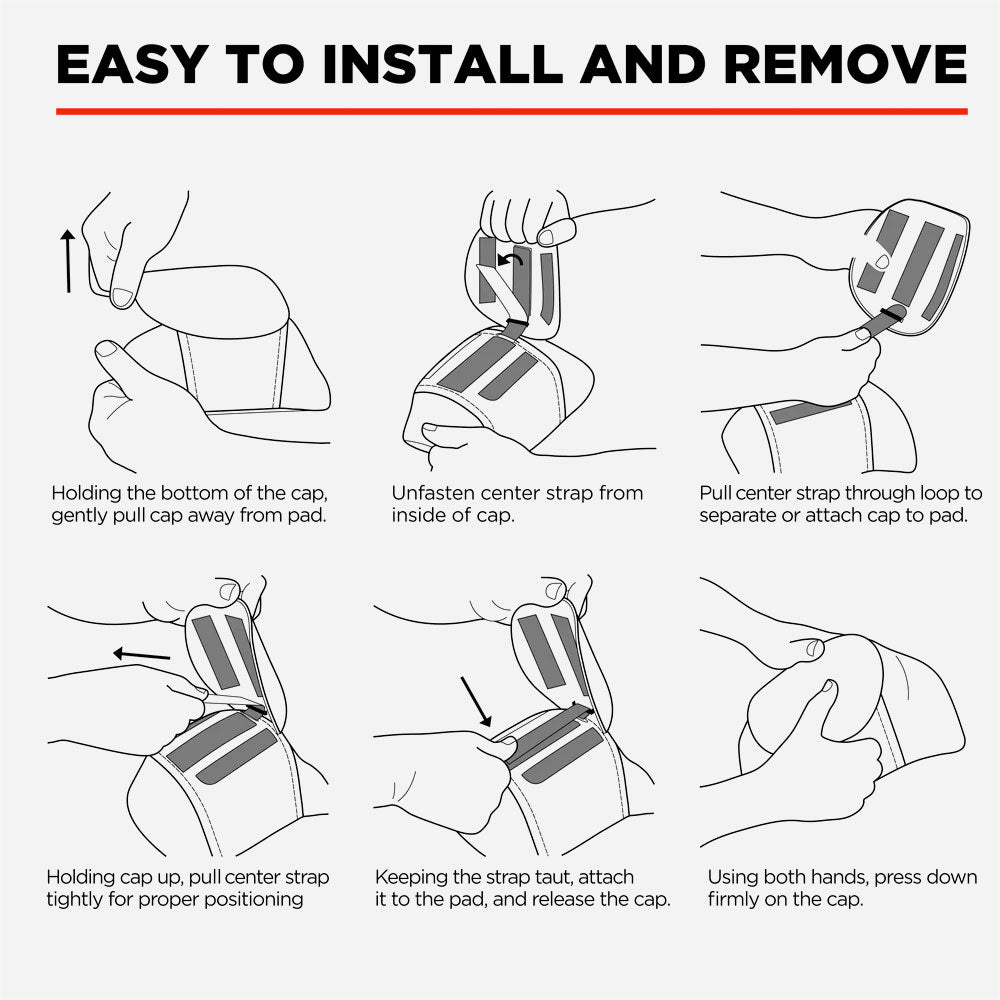 EASY TO INSTALL AND REMOVE

Holding the bottom of the cap, gently pull cap away from pad.

Unfasten center strap from inside of cap.

Pull center strap through loop to separate or attach cap to pad.

Holding cap up, pull center strap tightly for proper positioning

Keeping the strap taut, attach it to the pad, and release the cap.

Using both hands, press down firmly on the cap.